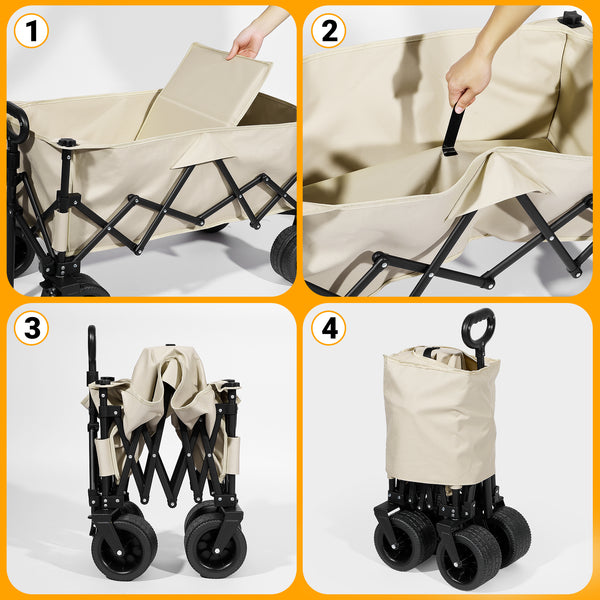 1

2

3

4